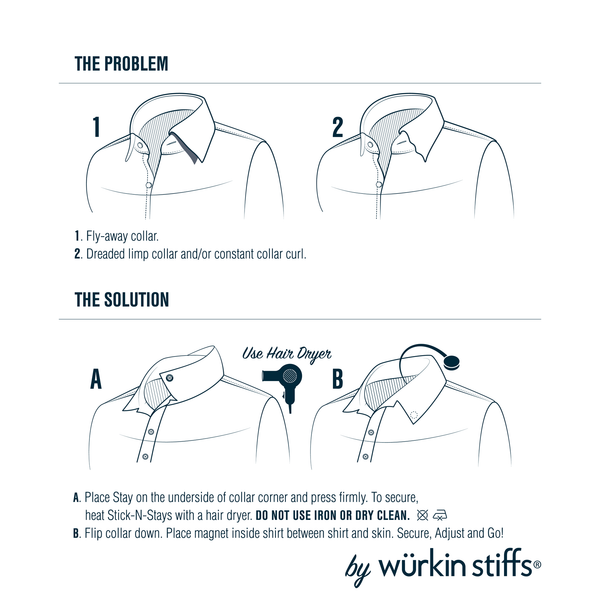 THE PROBLEM

1

2

1. Fly-away collar.
2. Dreaded limp collar and/or constant collar curl.

THE SOLUTION

A

Use Hair Dryer

B

A. Place Stay on the underside of collar corner and press firmly. To secure, heat Stick-N-Stays with a hair dryer. DO NOT USE IRON OR DRY CLEAN.
B. Flip collar down. Place magnet inside shirt between shirt and skin. Secure, Adjust and Go!

by würkin stiffs®